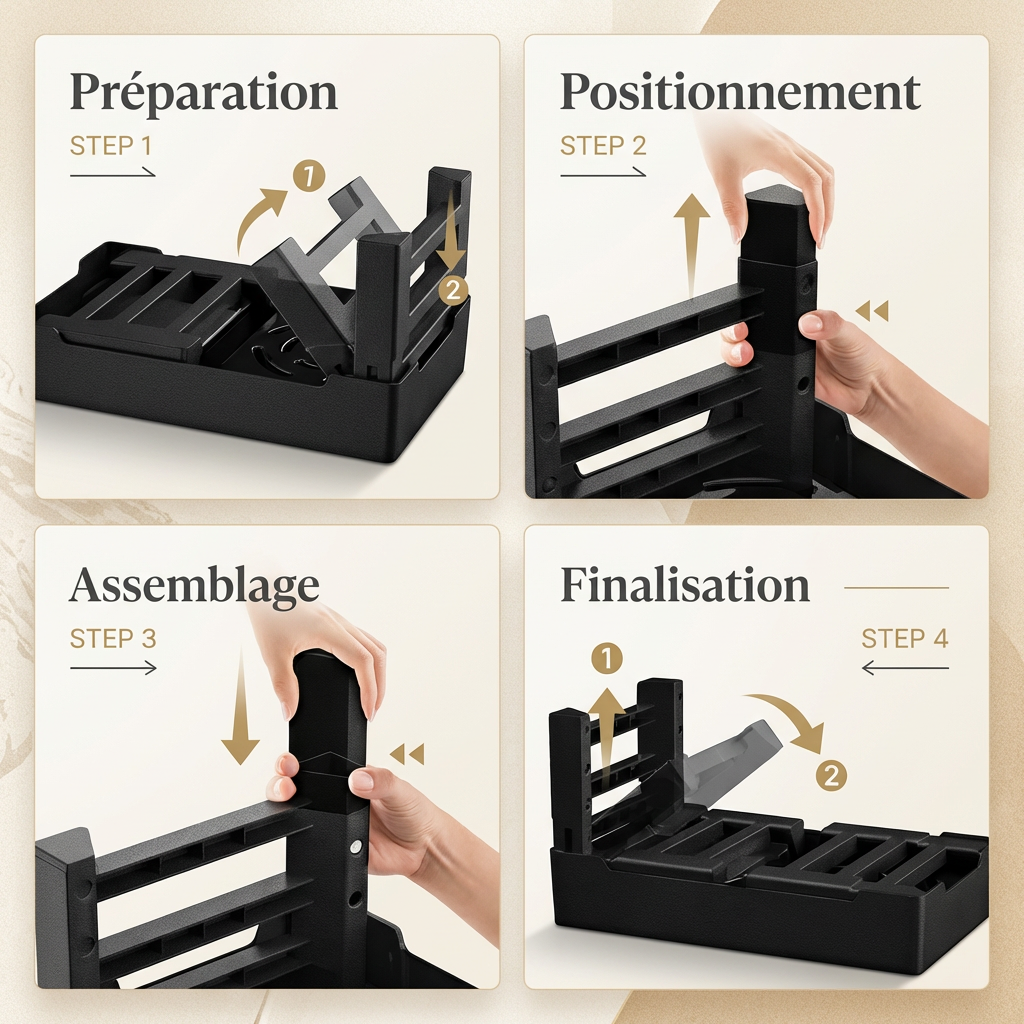 Préparation

STEP 1

1

2

Positionnement

STEP 2

Assemblage

STEP 3

Finalisation

STEP 4

1

2